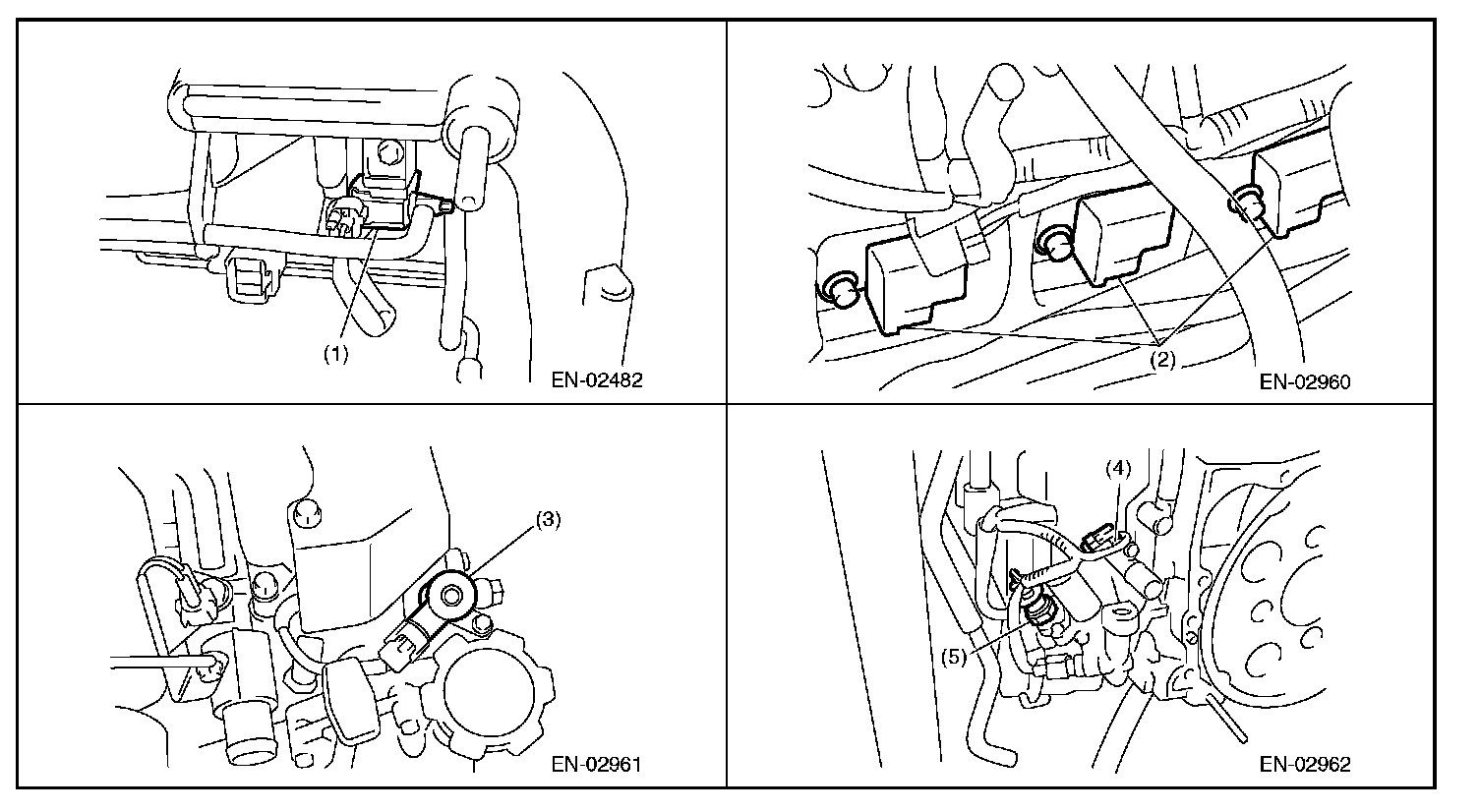 (1)

EN-02482

(2)

EN-02960

(3)

EN-02961

(4)

(5)

EN-02962