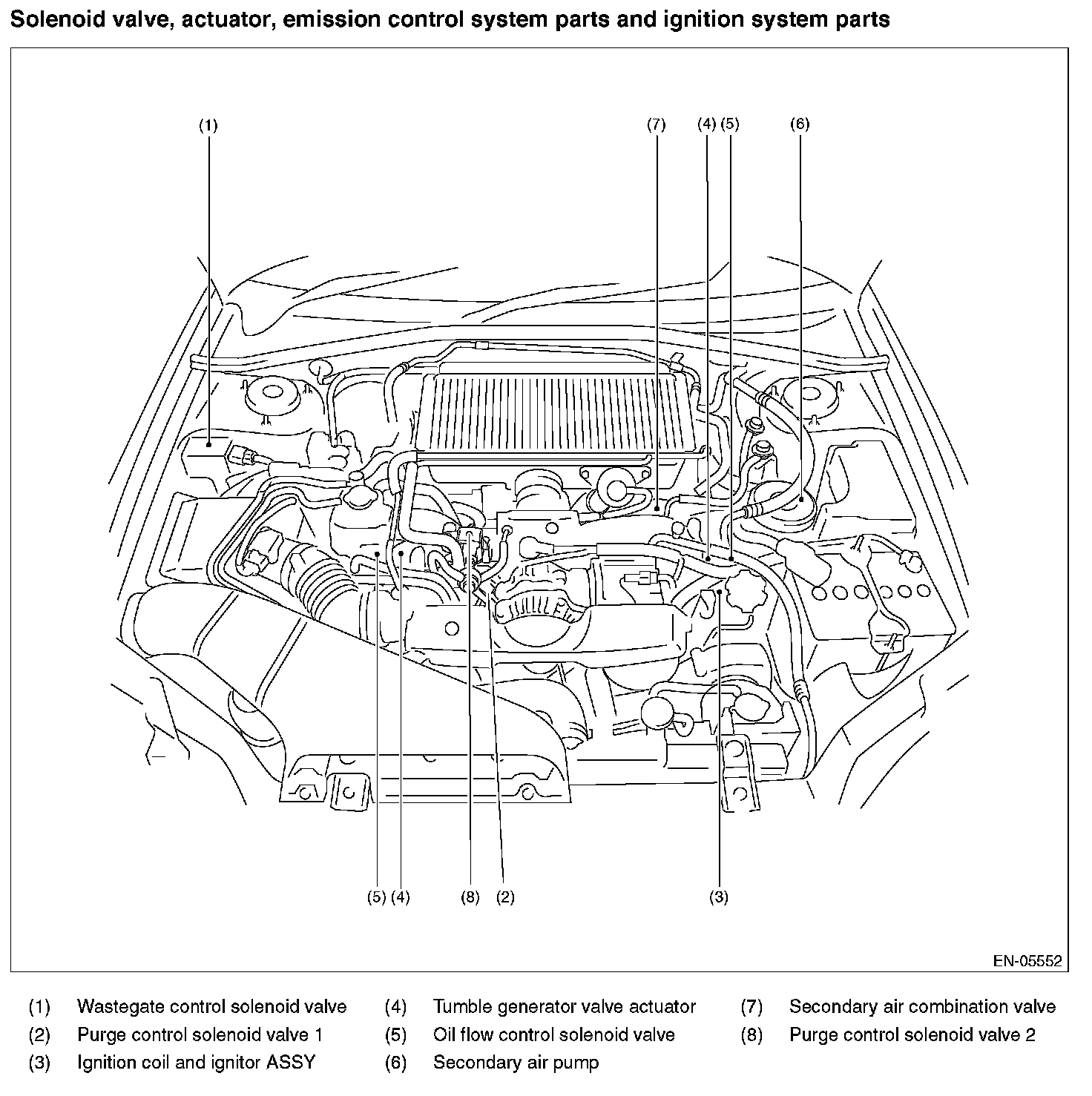 Solenoid valve, actuator, emission control system parts and ignition system parts

(1)

(7) (4) (5) (6)

(5) (4) (8) (2) (3)

EN-05552

(1) Wastegate control solenoid valve
(2) Purge control solenoid valve 1
(3) Ignition coil and ignitor ASSY

(4) Tumble generator valve actuator
(5) Oil flow control solenoid valve
(6) Secondary air pump

(7) Secondary air combination valve
(8) Purge control solenoid valve 2