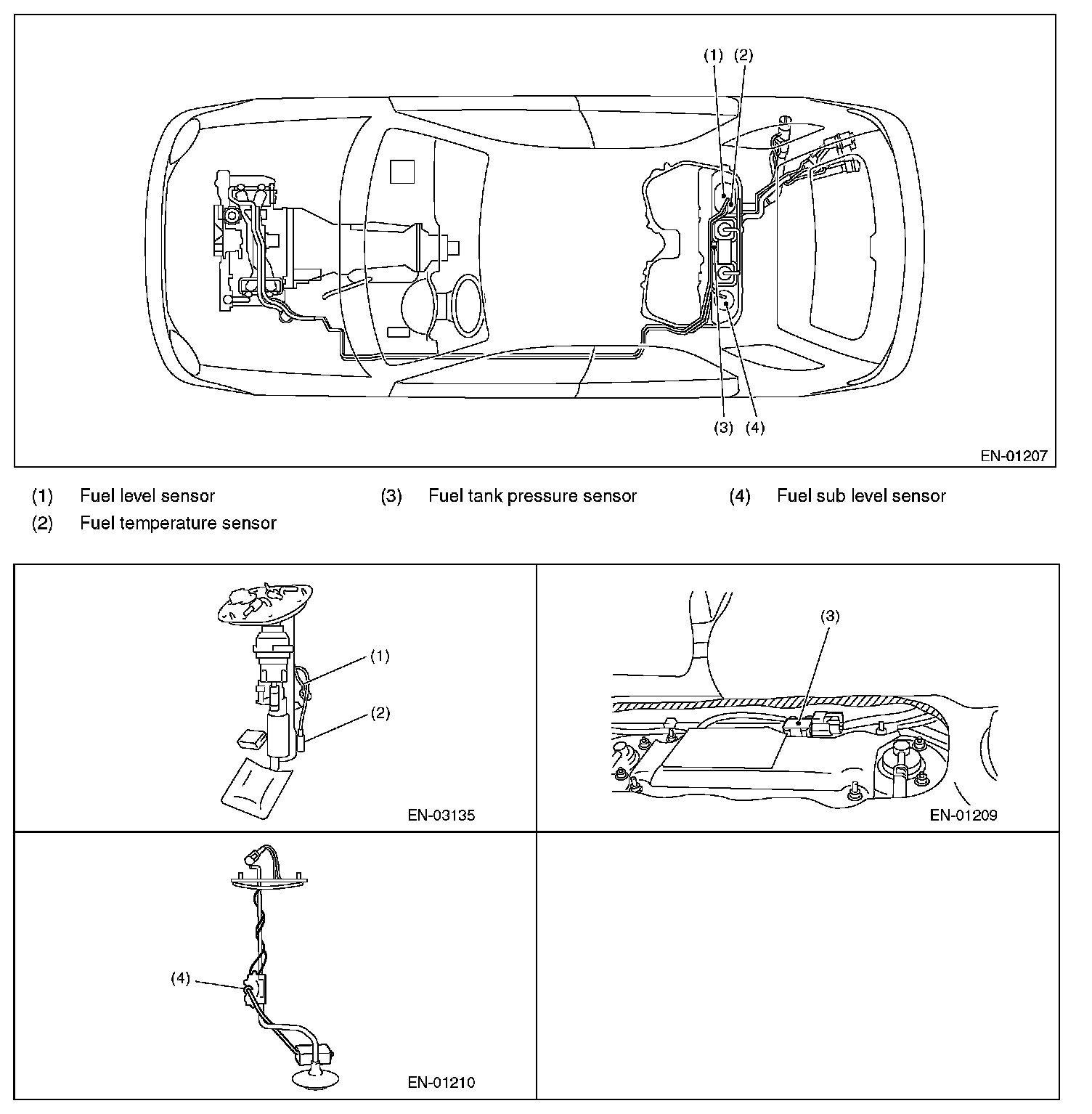 (1) (2)

(3) (4)

EN-01207

(1) Fuel level sensor
(2) Fuel temperature sensor
(3) Fuel tank pressure sensor
(4) Fuel sub level sensor

(1)

(2)

EN-03135

(3)

EN-01209

(4)

EN-01210