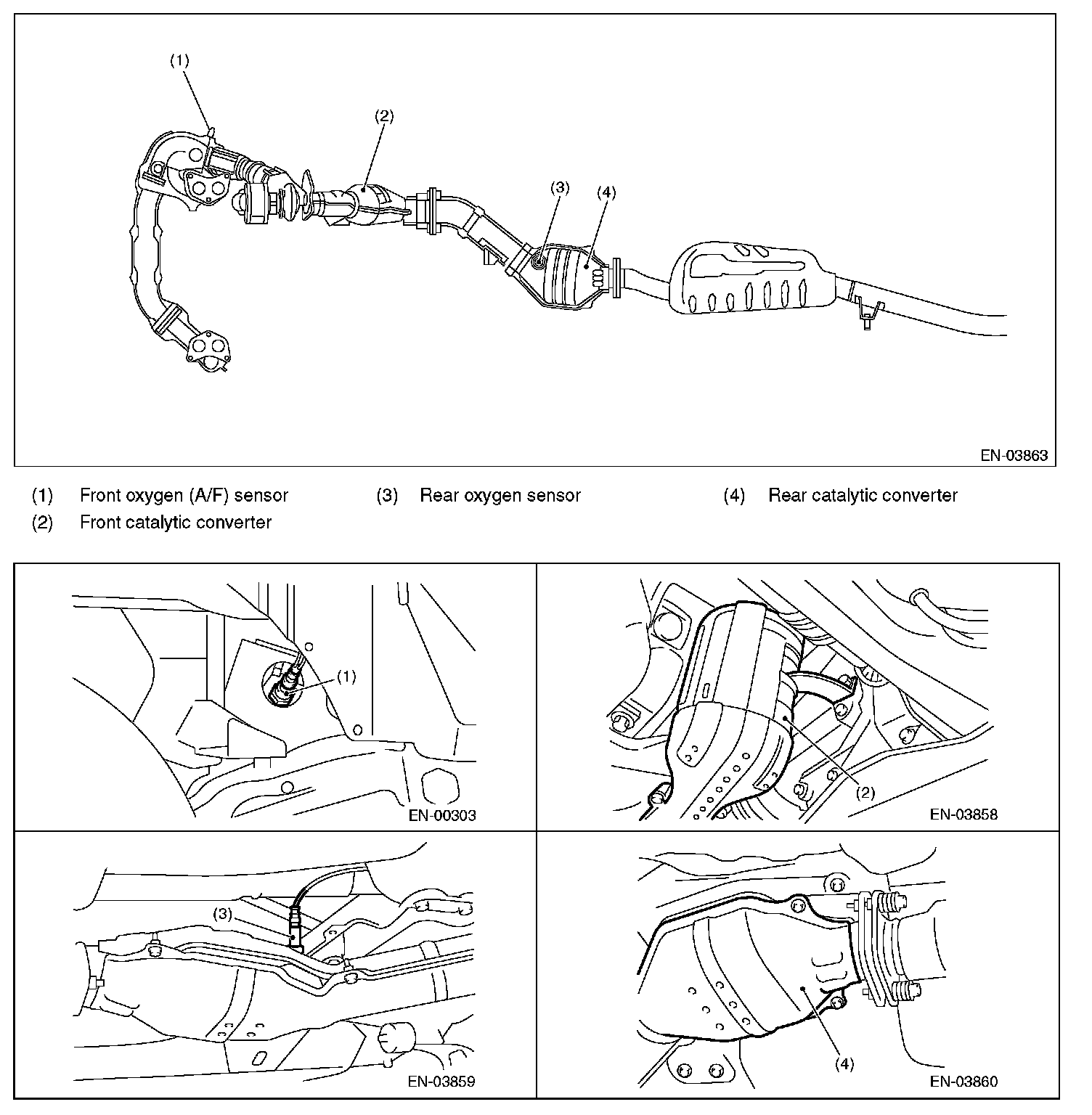 (1)
(2)
(3)
(4)
EN-03863

(1) Front oxygen (A/F) sensor
(2) Front catalytic converter
(3) Rear oxygen sensor
(4) Rear catalytic converter

(1)
EN-00303

(2)
EN-03858

(3)
EN-03859

(4)
EN-03860