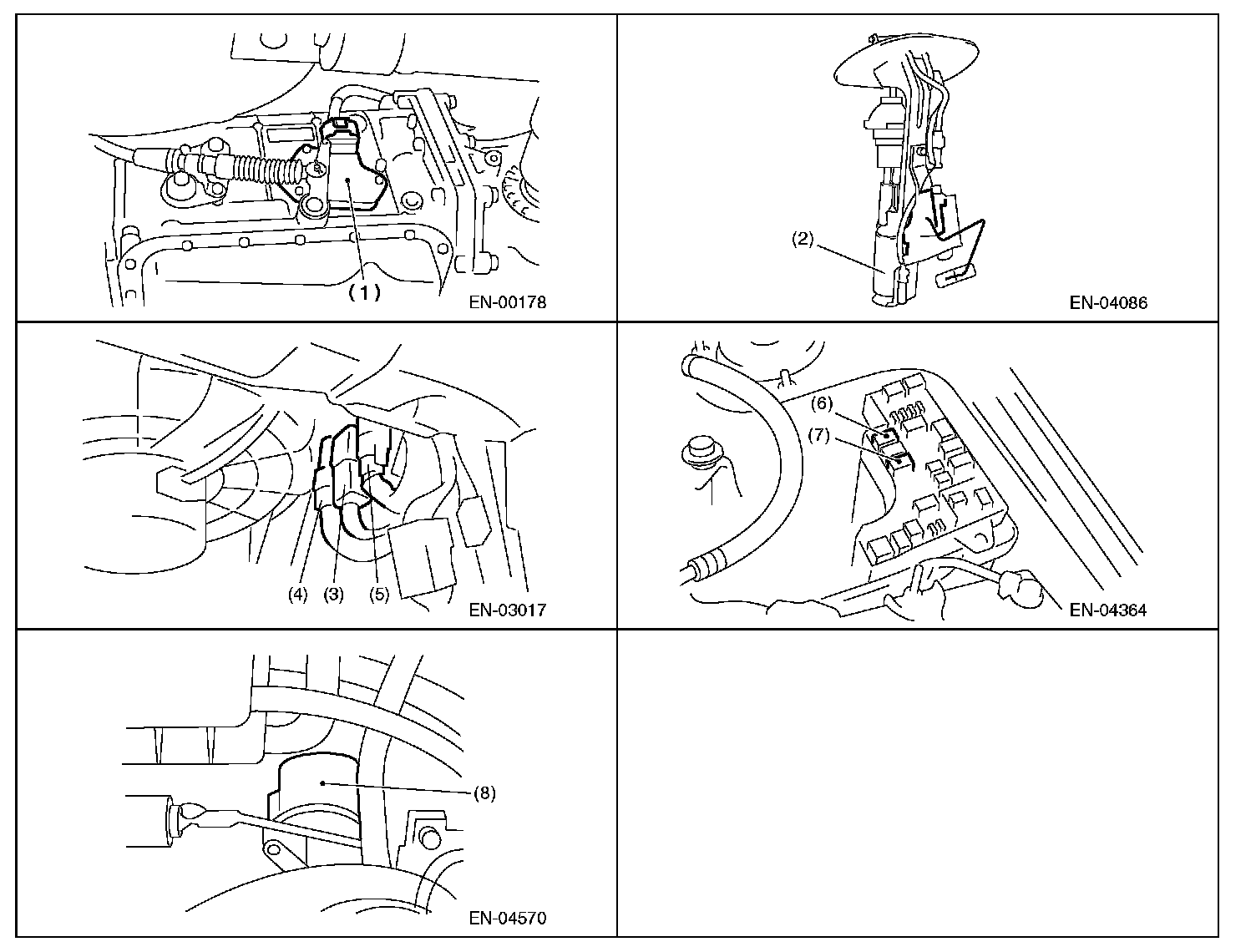 (1)
EN-00178

(2)
EN-04086

(4) (3) (5)
EN-03017

(6)
(7)
EN-04364

(8)
EN-04570