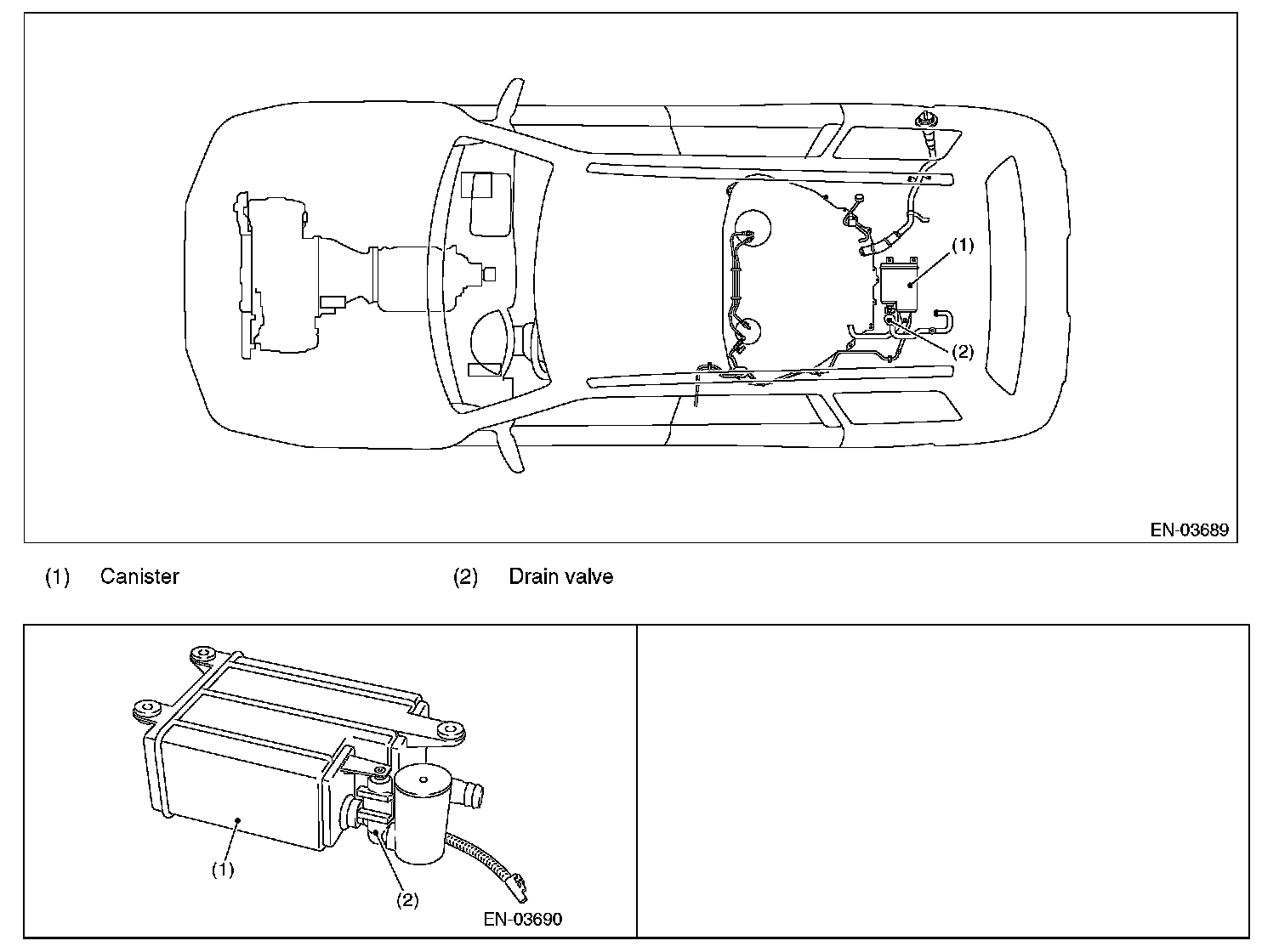 (1)

(2)

EN-03689

(1) Canister

(2) Drain valve

(1)

(2)

EN-03690