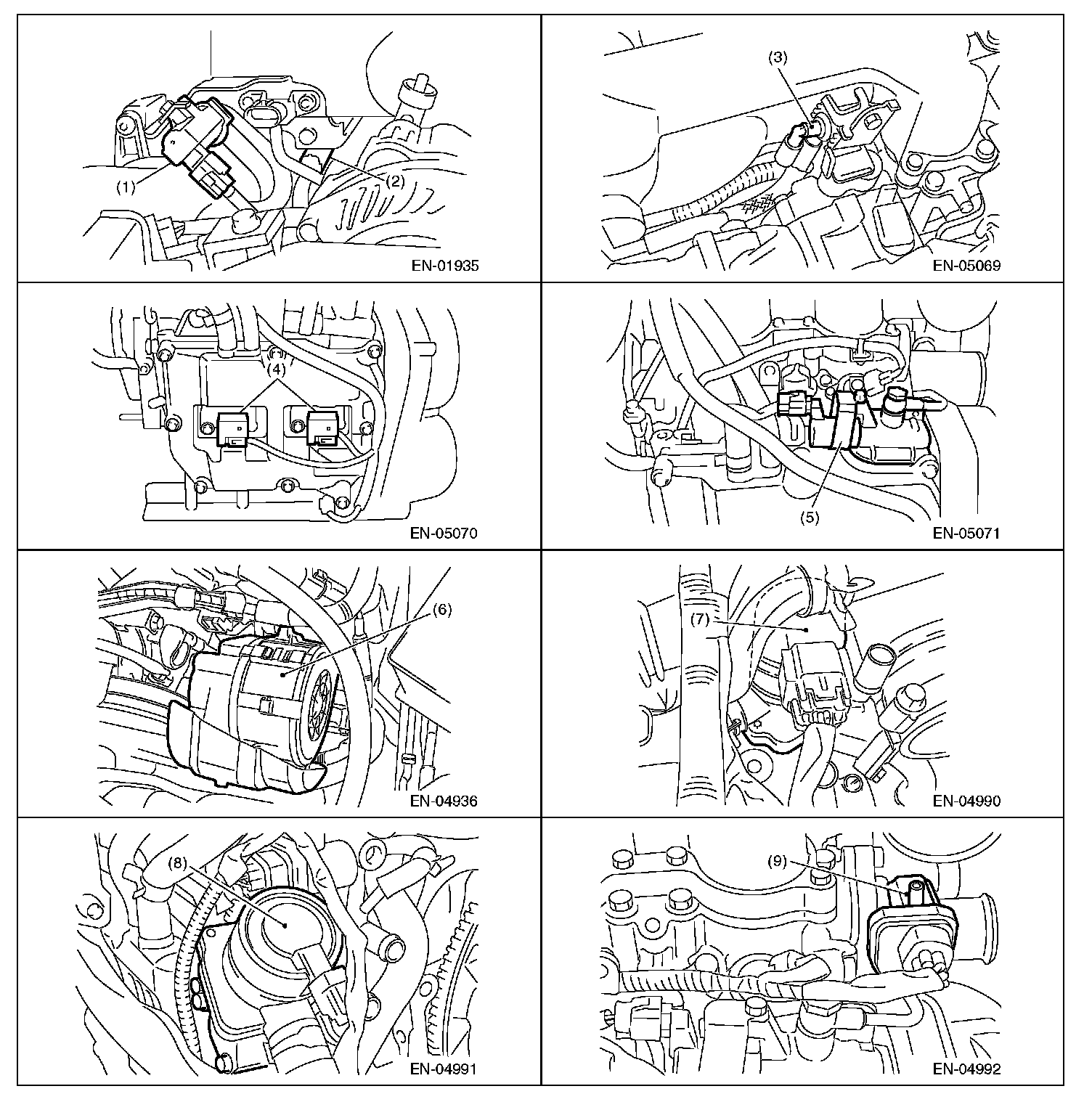 (1)
(2)
EN-01935

(3)
EN-05069

(4)
EN-05070

(5)
EN-05071

(6)
EN-04936

(7)
EN-04990

(8)
EN-04991

(9)
EN-04992