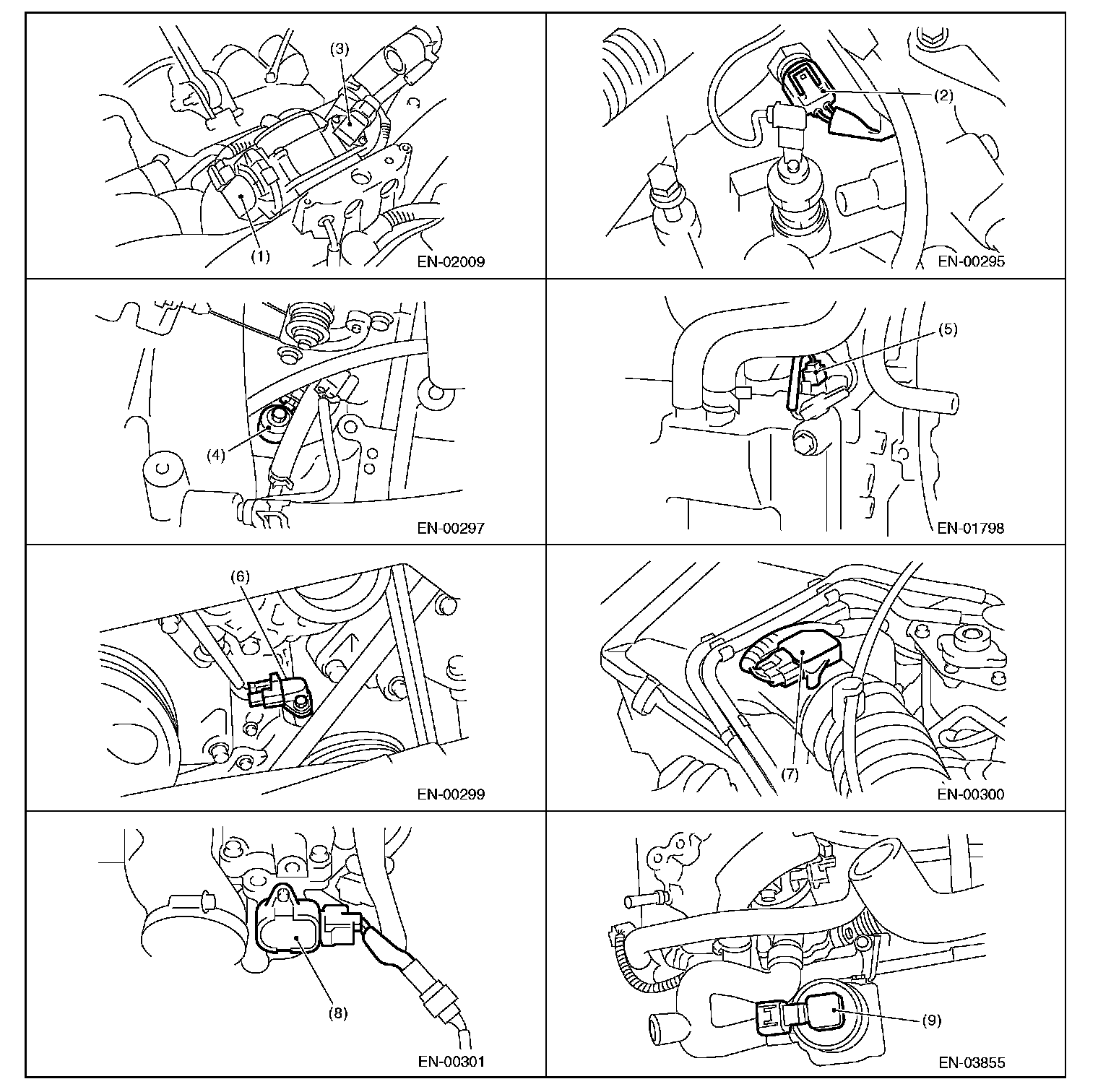 (3)

(1)

EN-02009

(2)

EN-00295

(4)

EN-00297

(5)

EN-01798

(6)

EN-00299

(7)

EN-00300

(8)

EN-00301

(9)

EN-03855