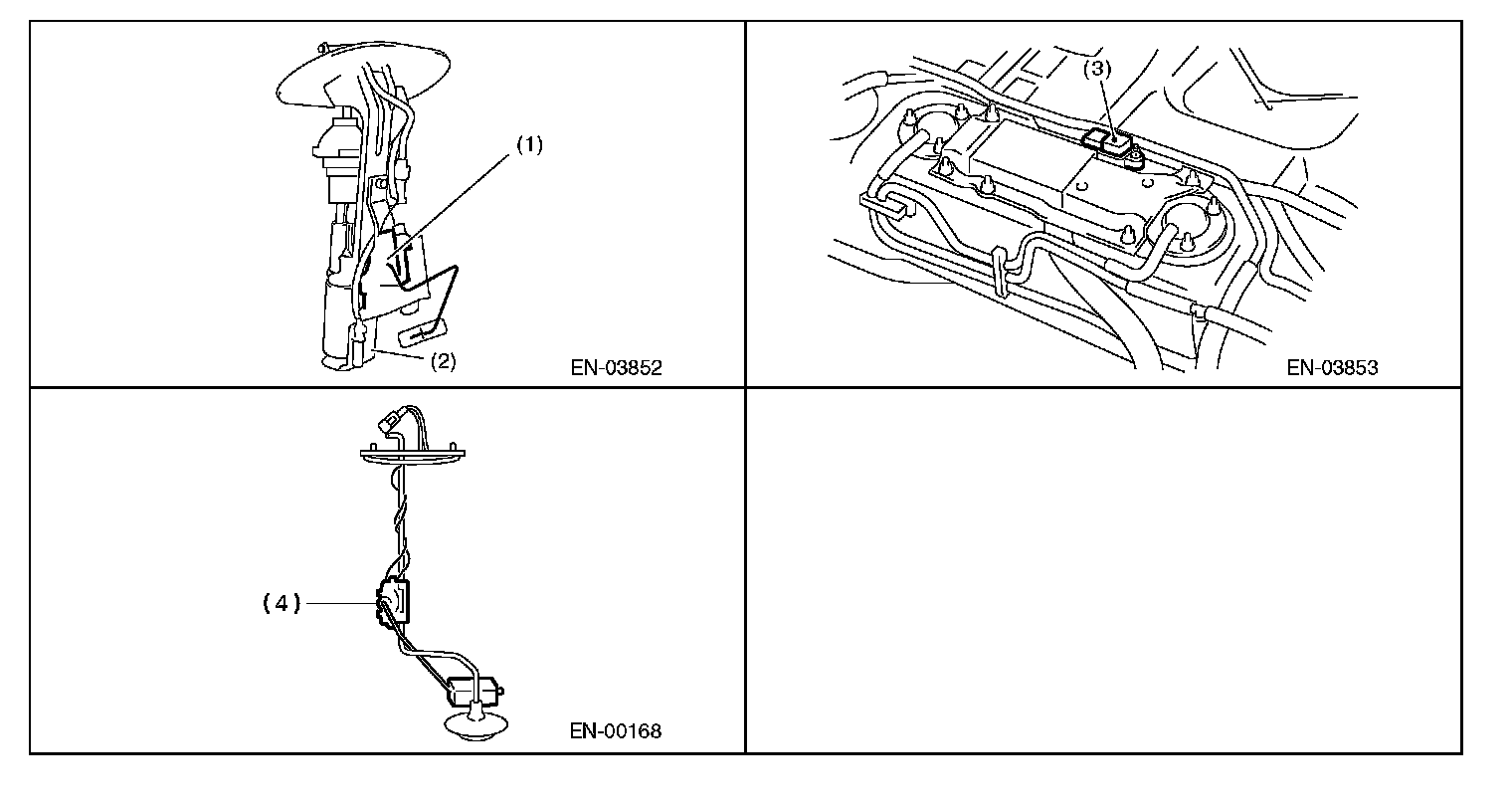 (1)
(2)
EN-03852

(3)
EN-03853

(4)
EN-00168