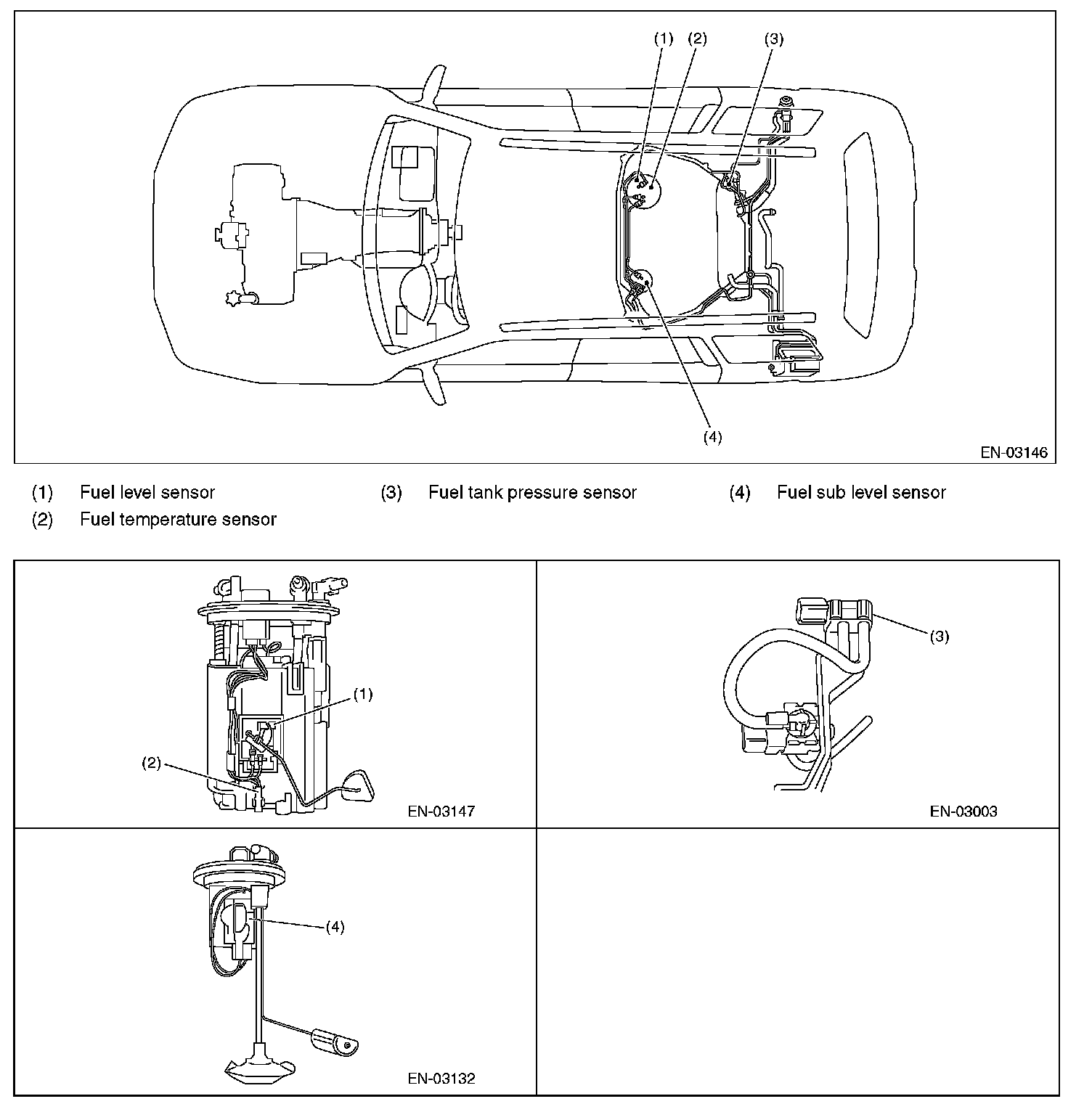 (1) (2) (3)

(4)

EN-03146

(1) Fuel level sensor
(2) Fuel temperature sensor
(3) Fuel tank pressure sensor
(4) Fuel sub level sensor

(1)

(2)

EN-03147

(3)

EN-03003

(4)

EN-03132