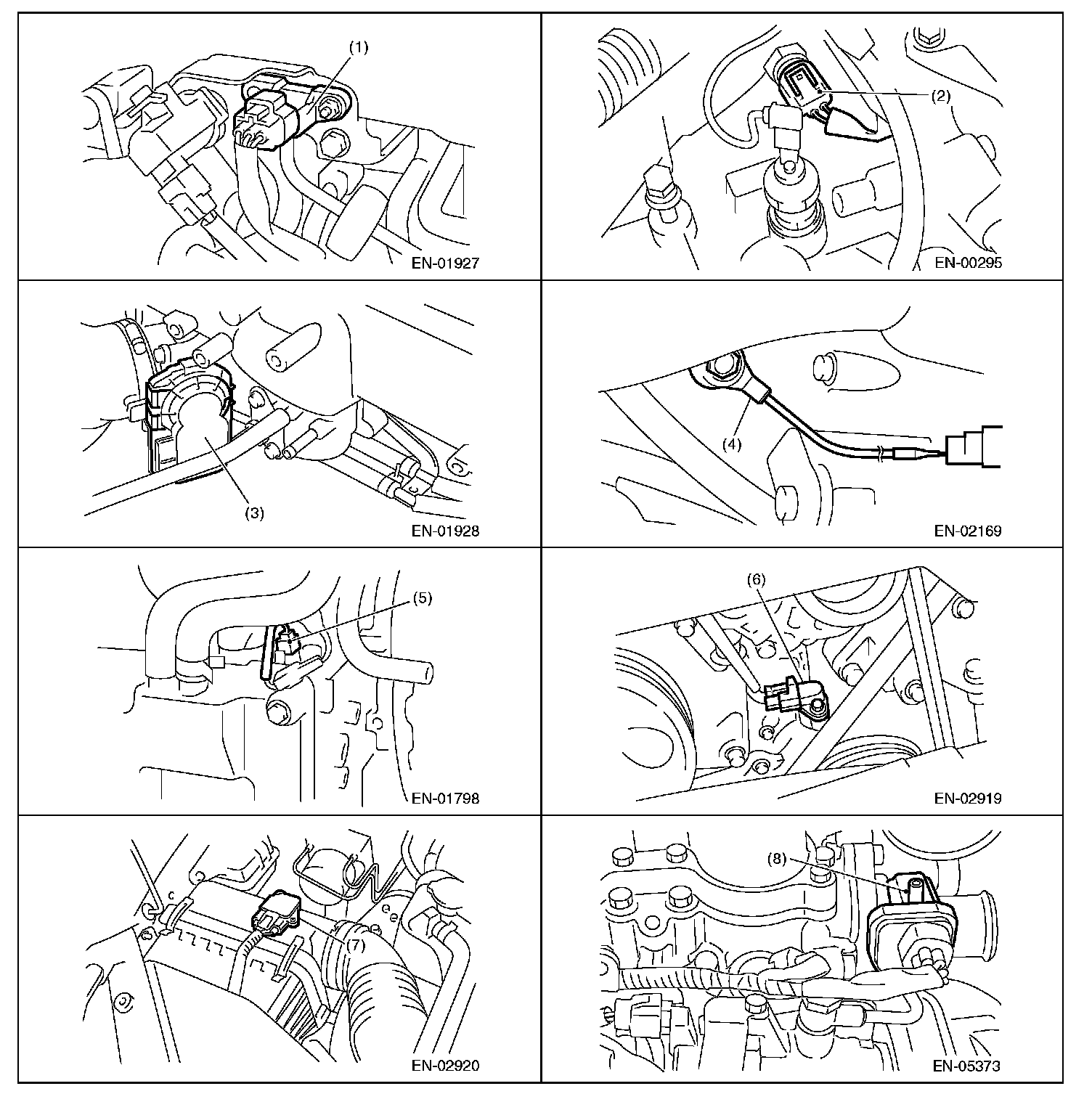 (1)

EN-01927

(2)

EN-00295

(3)

EN-01928

(4)

EN-02169

(5)

EN-01798

(6)

EN-02919

(7)

EN-02920

(8)

EN-05373