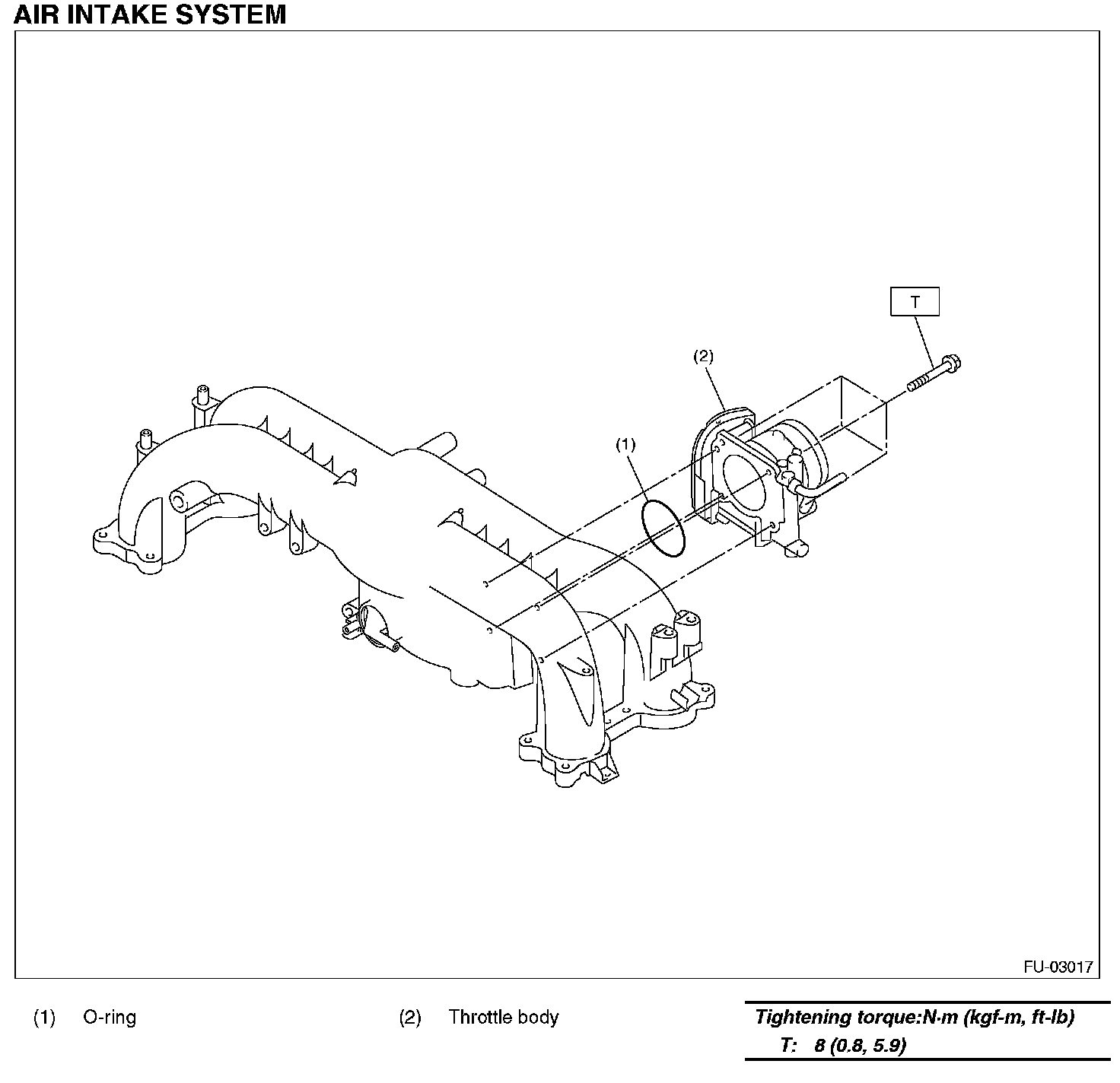 AIR INTAKE SYSTEM

T

(2)

(1)

FU-03017

(1) O-ring

(2) Throttle body

Tightening torque:N·m (kgf-m, ft-lb)
T: 8 (0.8, 5.9)