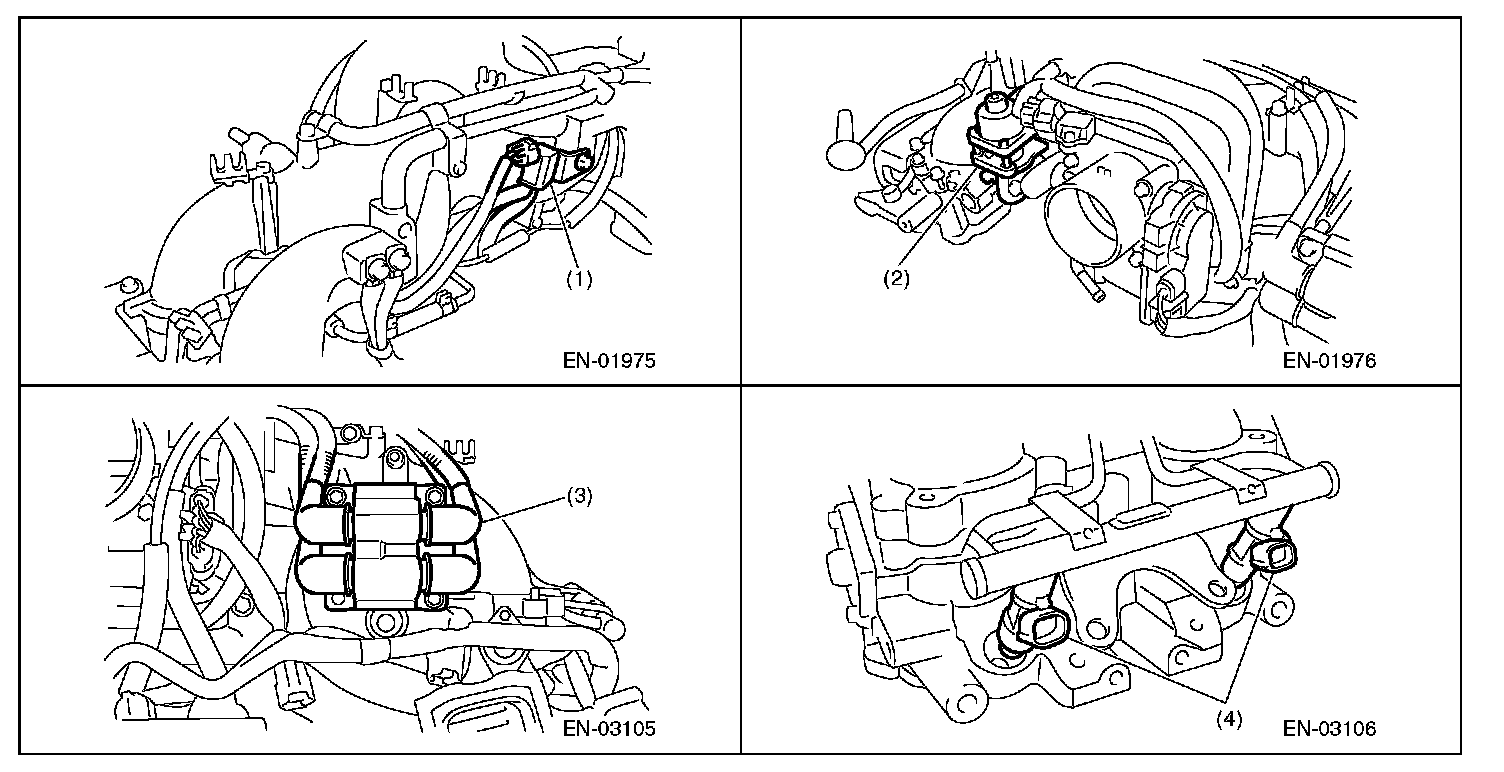 (1)
EN-01975

(2)
EN-01976

(3)
EN-03105

(4)
EN-03106