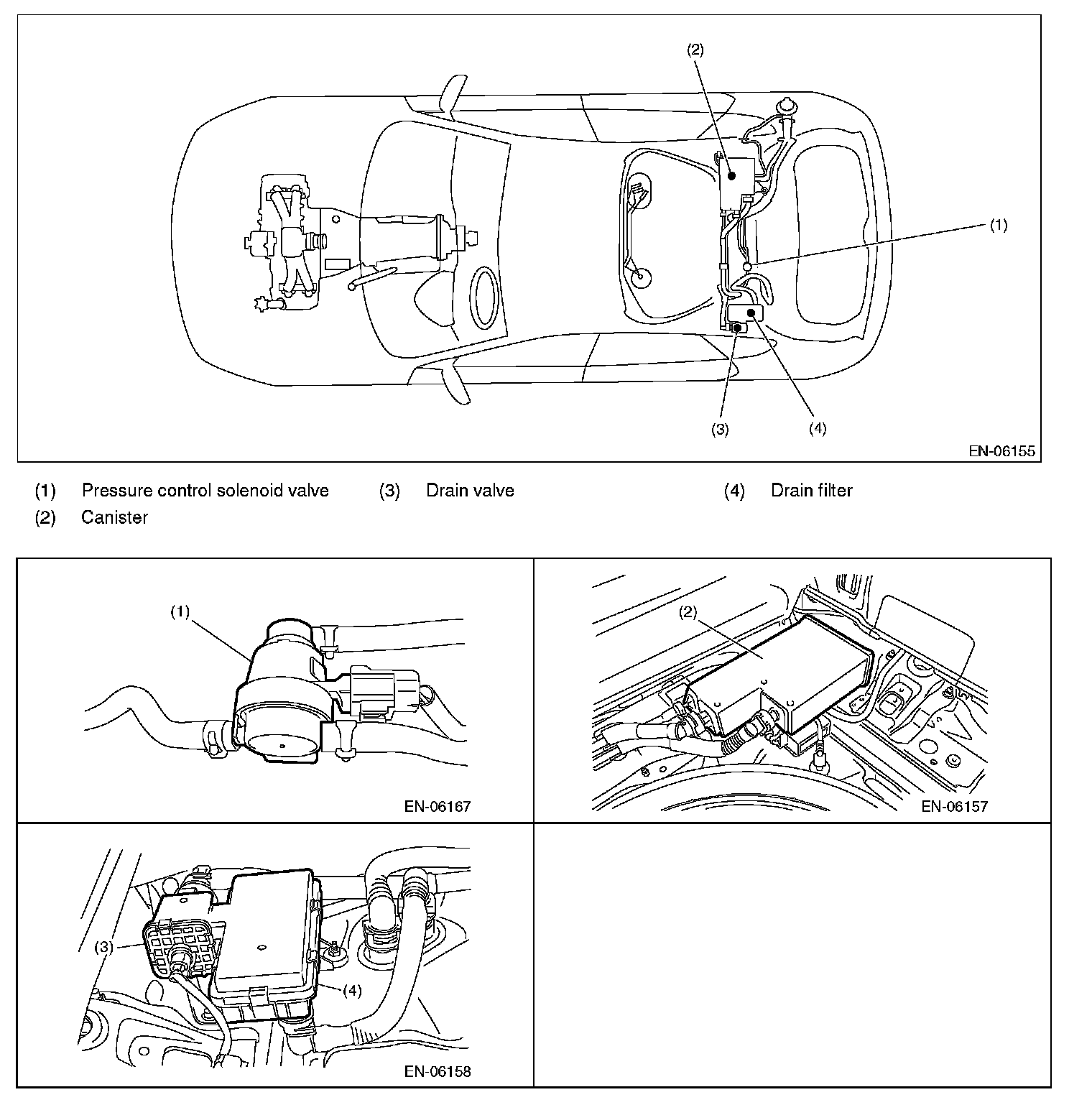 (2)

(1)

(3)

(4)

EN-06155

(1) Pressure control solenoid valve
(2) Canister
(3) Drain valve
(4) Drain filter

(1)

EN-06167

(2)

EN-06157

(3)

(4)

EN-06158