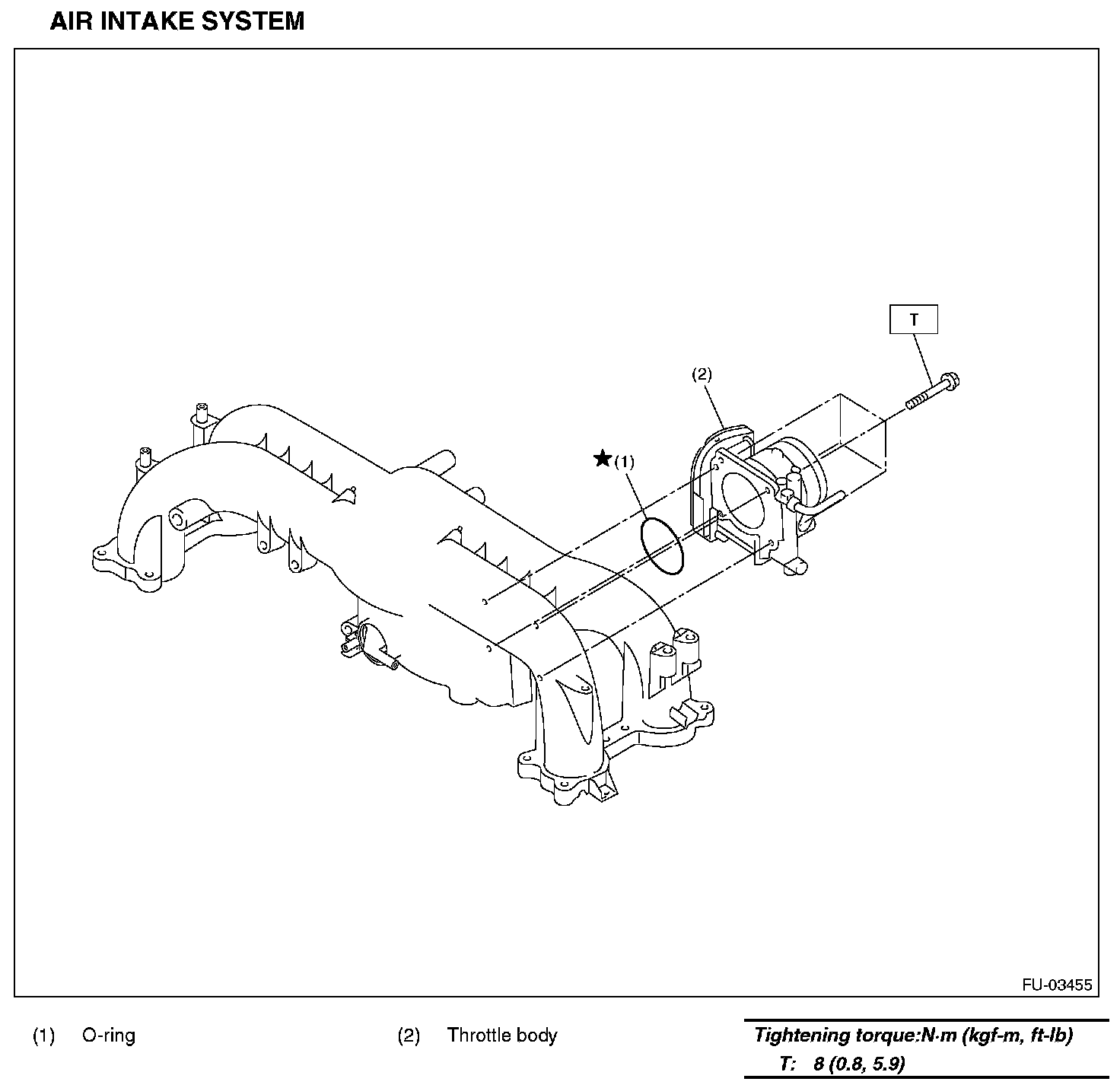 AIR INTAKE SYSTEM

T

(2)

★(1)

FU-03455

(1) O-ring

(2) Throttle body

Tightening torque:N·m (kgf-m, ft-lb)
T: 8 (0.8, 5.9)