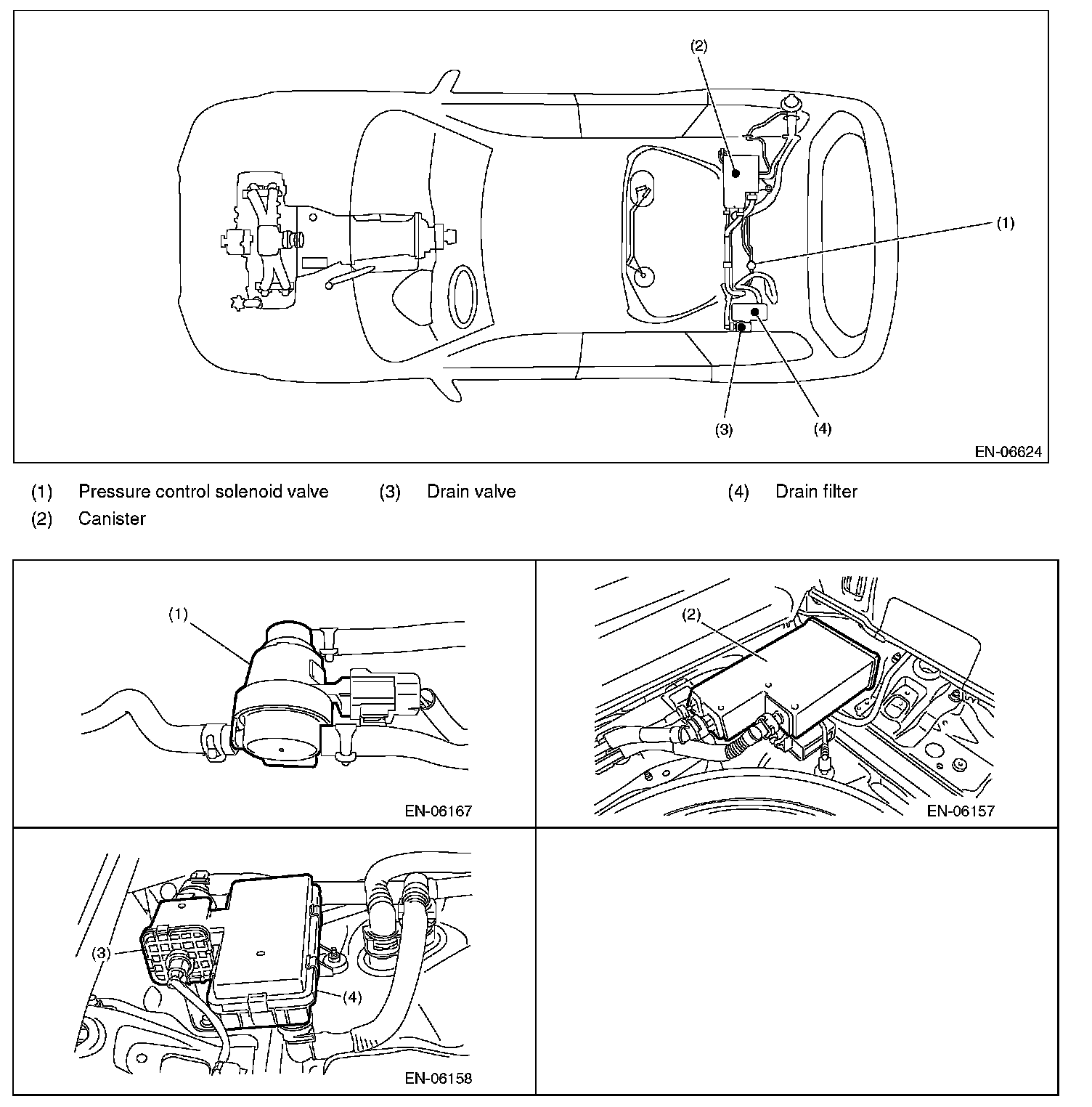 (2)

(1)

(3)

(4)

EN-06624

(1) Pressure control solenoid valve
(2) Canister
(3) Drain valve
(4) Drain filter

(1)

EN-06167

(2)

EN-06157

(3)

(4)

EN-06158