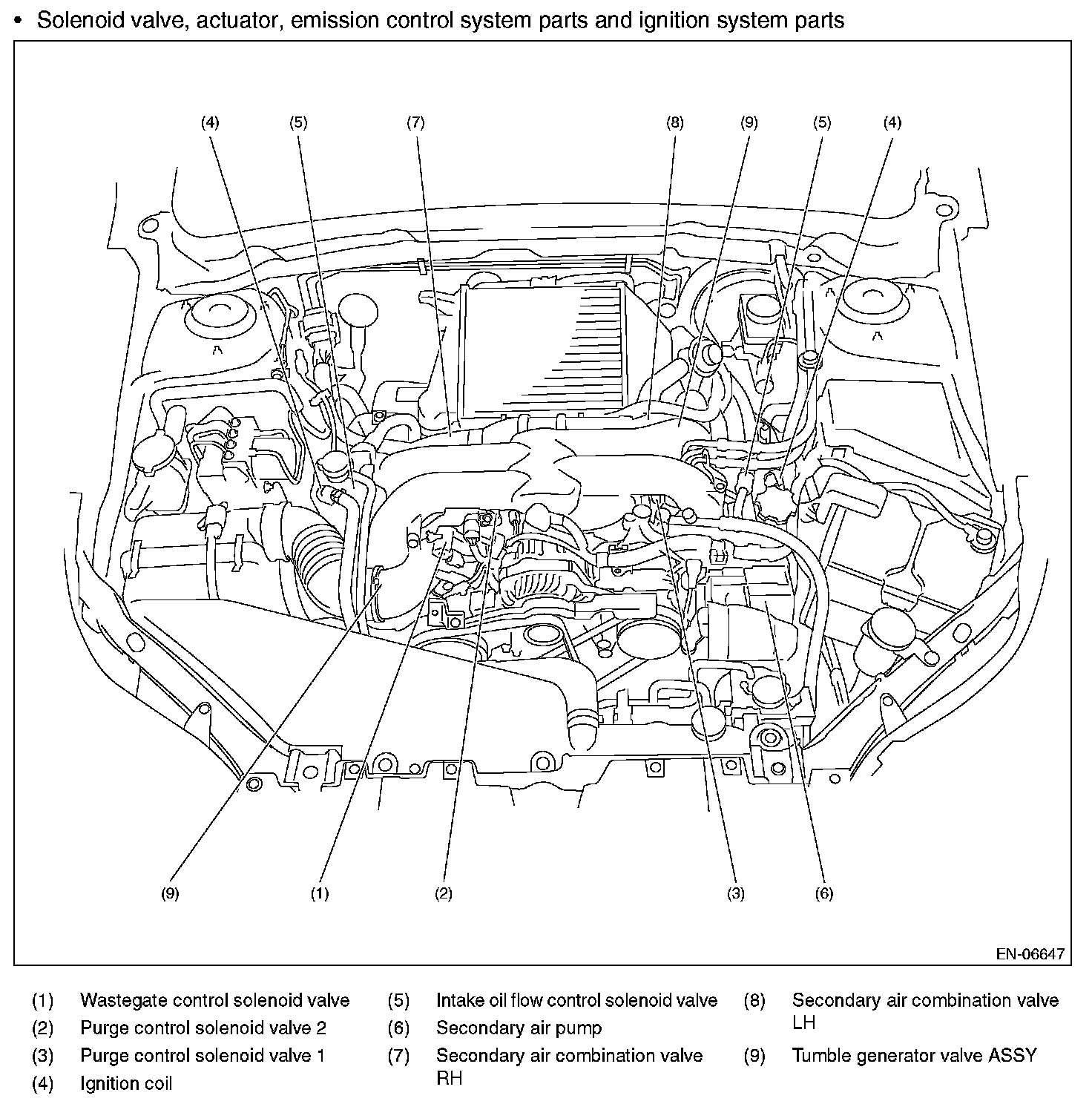 • Solenoid valve, actuator, emission control system parts and ignition system parts

(4) (5) (7) (8) (9) (5) (4)

(9) (1) (2) (3) (6)

EN-06647

(1) Wastegate control solenoid valve
(2) Purge control solenoid valve 2
(3) Purge control solenoid valve 1
(4) Ignition coil

(5) Intake oil flow control solenoid valve
(6) Secondary air pump
(7) Secondary air combination valve RH

(8) Secondary air combination valve LH
(9) Tumble generator valve ASSY