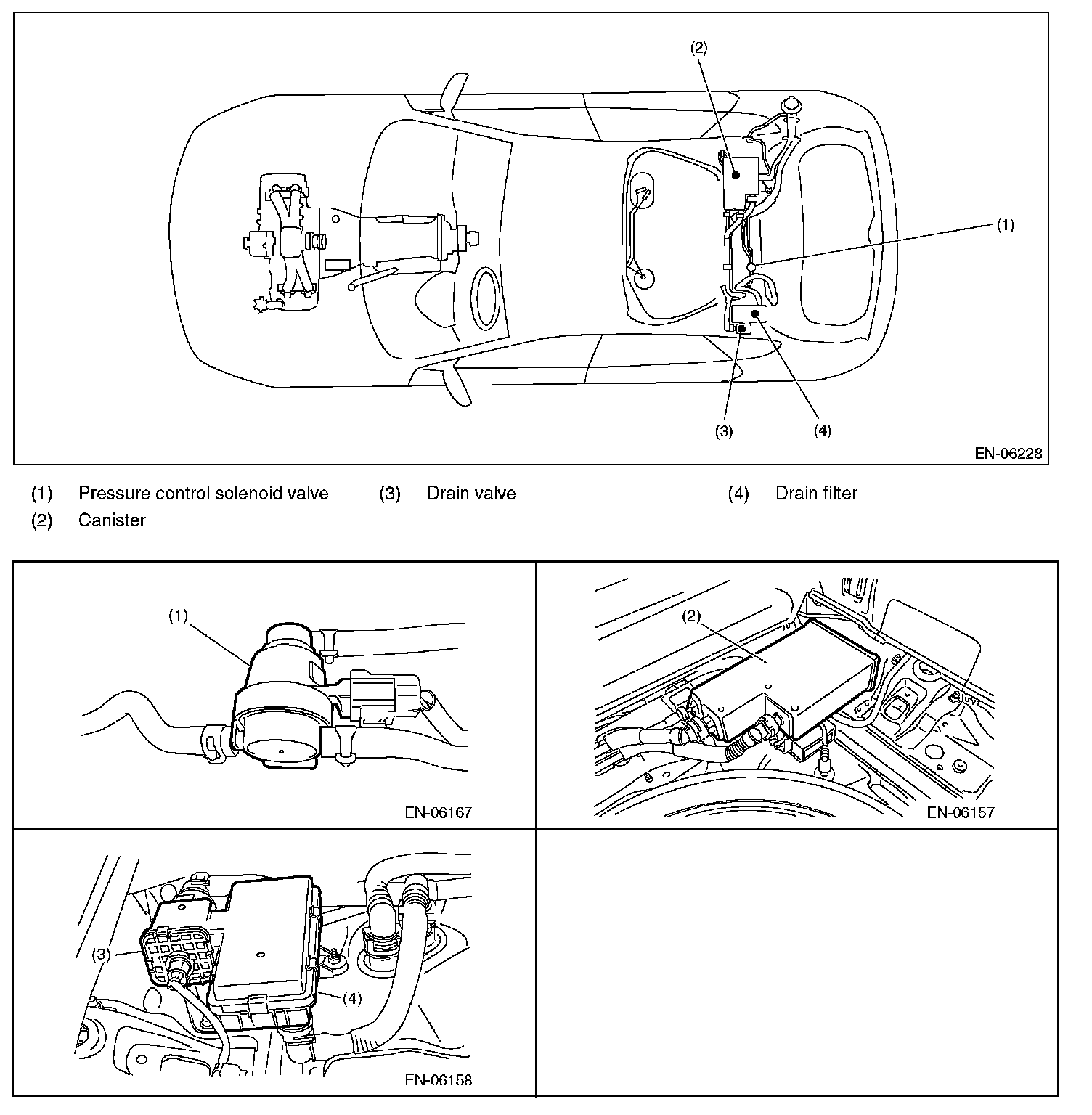 (2)

(1)

(3)

(4)

EN-06228

(1) Pressure control solenoid valve
(2) Canister
(3) Drain valve
(4) Drain filter

(1)

EN-06167

(2)

EN-06157

(3)

(4)

EN-06158