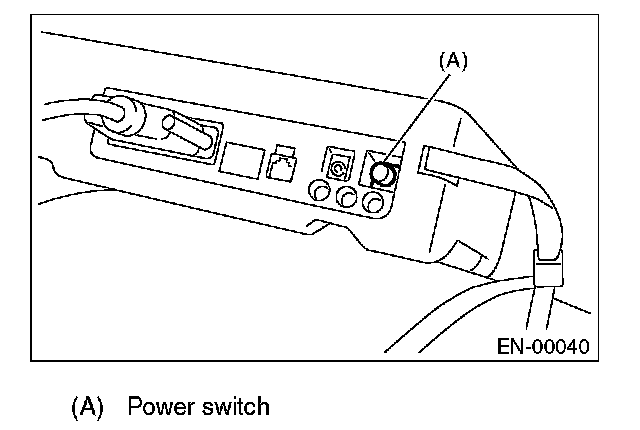 (A)

EN-00040

(A) Power switch