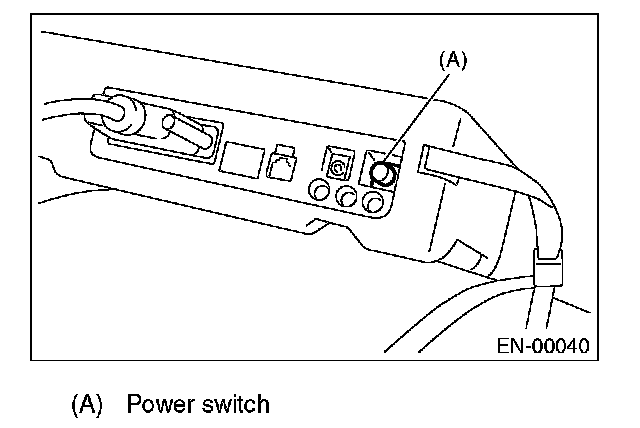 (A)

EN-00040

(A) Power switch