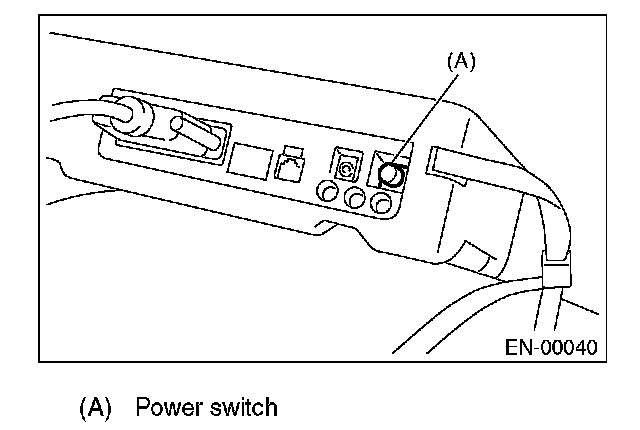 (A)

EN-00040

(A) Power switch