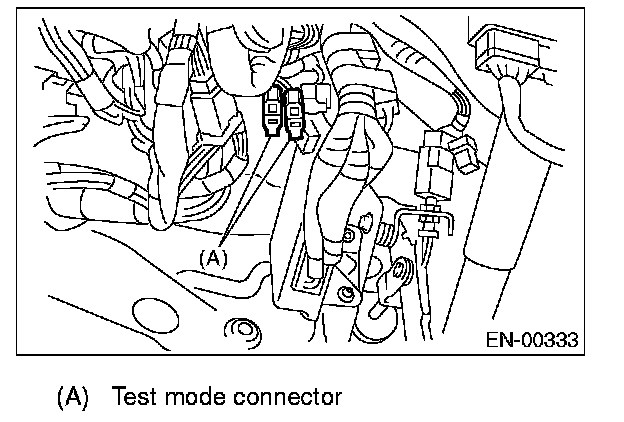 (A)

EN-00333

(A) Test mode connector