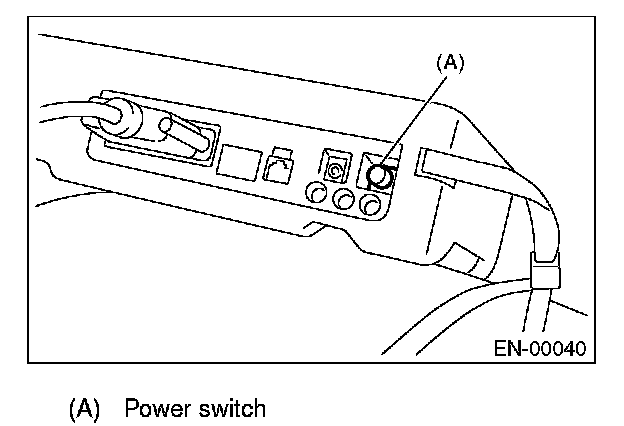 (A)

EN-00040

(A) Power switch