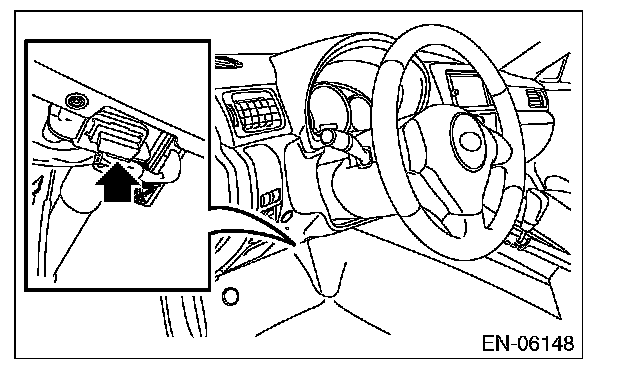 EN-06148