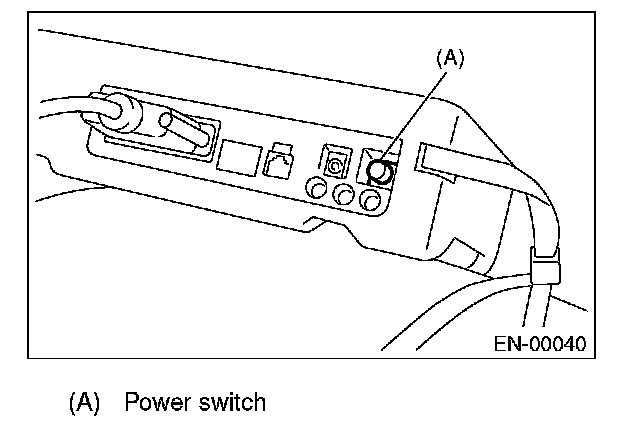 (A)

EN-00040

(A) Power switch