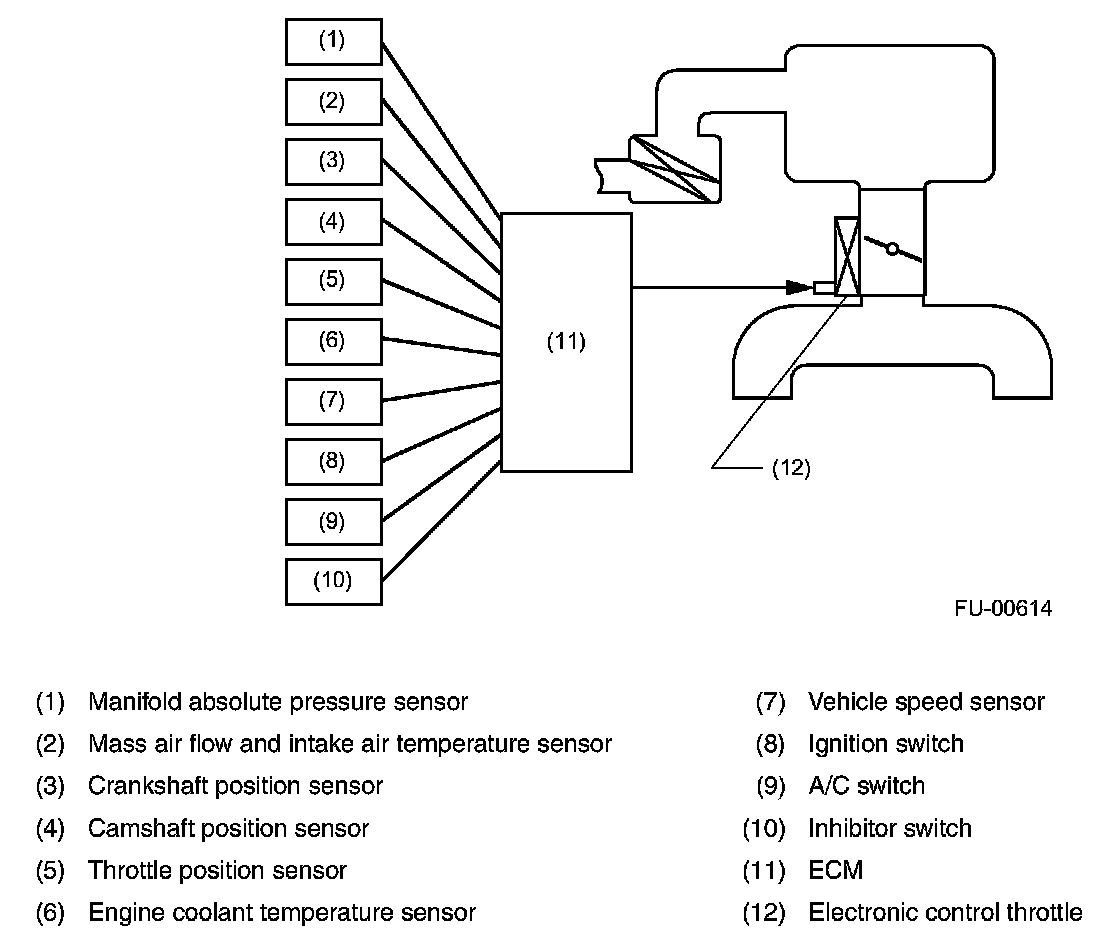 (1)
(2)
(3)
(4)
(5)
(6)
(7)
(8)
(9)
(10)
(11)
(12)

FU-00614

(1) Manifold absolute pressure sensor
(2) Mass air flow and intake air temperature sensor
(3) Crankshaft position sensor
(4) Camshaft position sensor
(5) Throttle position sensor
(6) Engine coolant temperature sensor

(7) Vehicle speed sensor
(8) Ignition switch
(9) A/C switch
(10) Inhibitor switch
(11) ECM
(12) Electronic control throttle