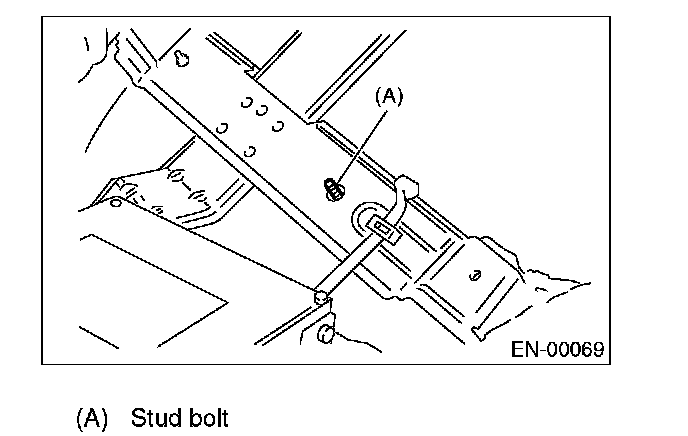 (A)

EN-00069

(A) Stud bolt