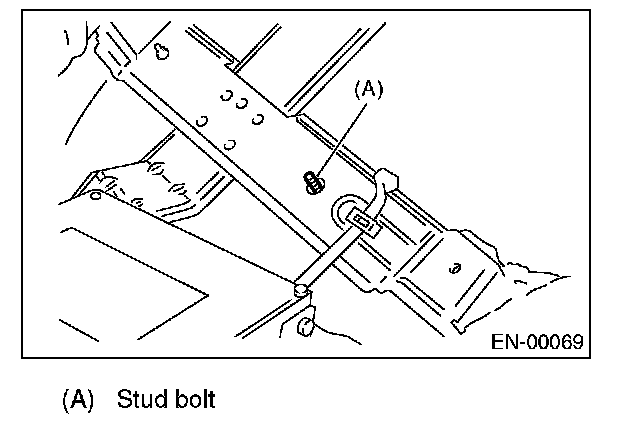 (A)

EN-00069

(A) Stud bolt