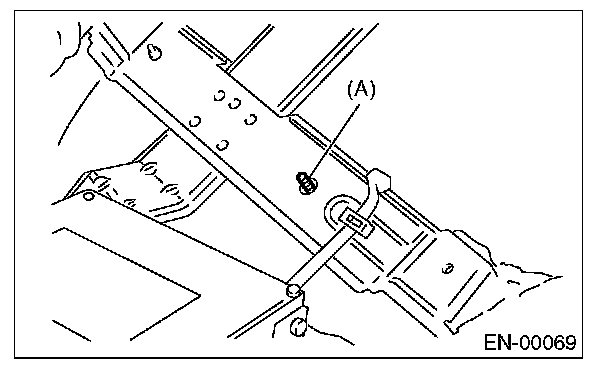 (A)

EN-00069