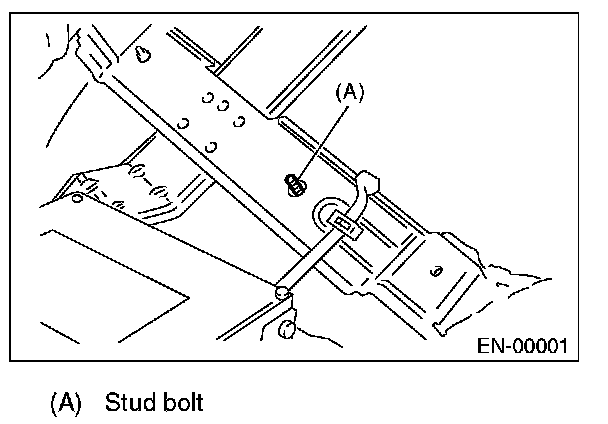 (A)

EN-00001

(A) Stud bolt