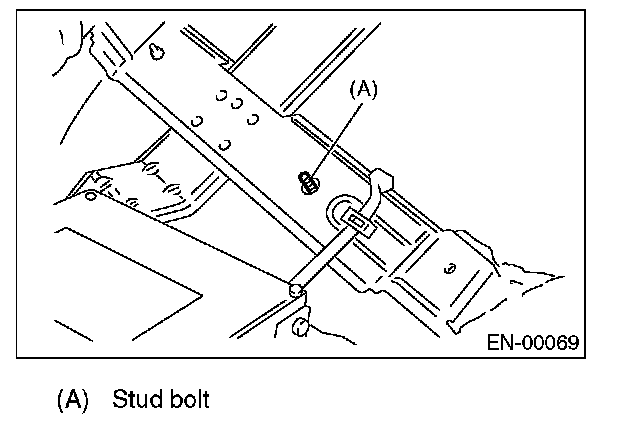 (A)

EN-00069

(A) Stud bolt