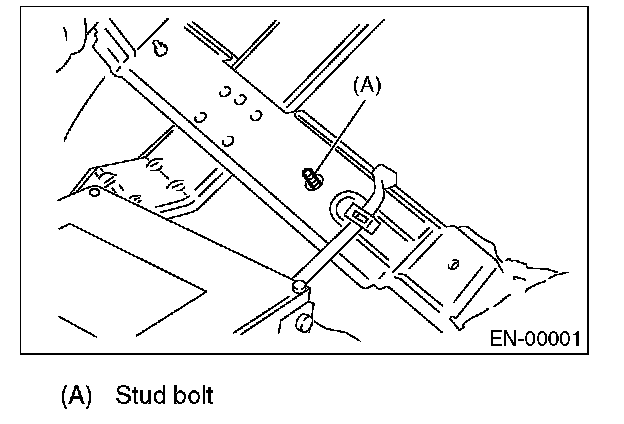 (A)

EN-00001

(A) Stud bolt