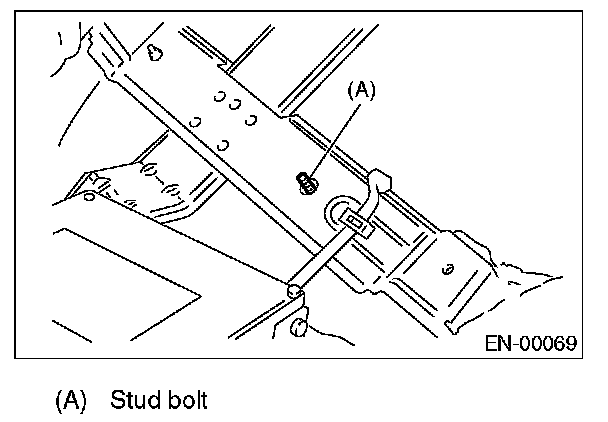 (A)

EN-00069

(A) Stud bolt