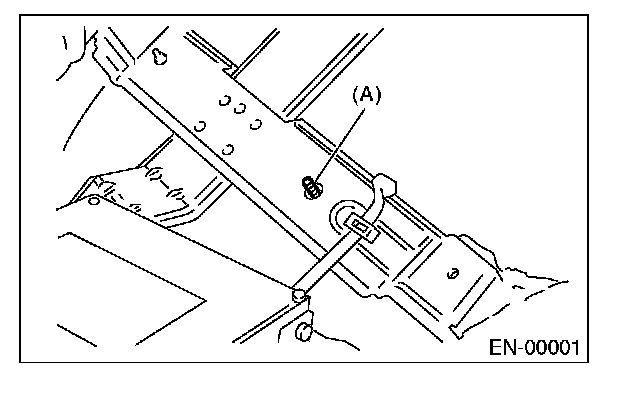 (A)

EN-00001