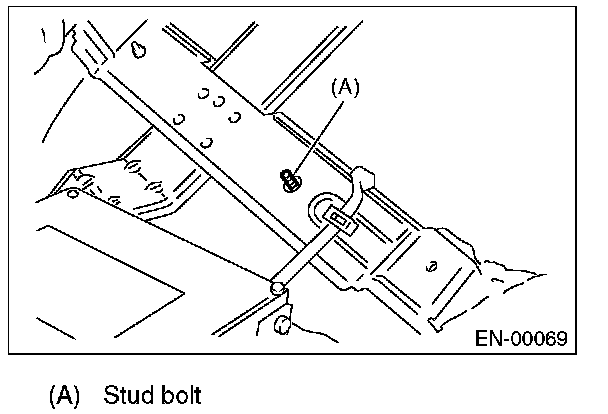 (A)

EN-00069

(A) Stud bolt