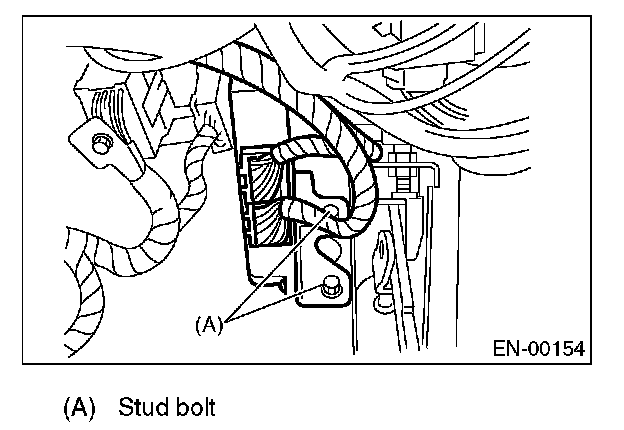 (A)

EN-00154

(A) Stud bolt