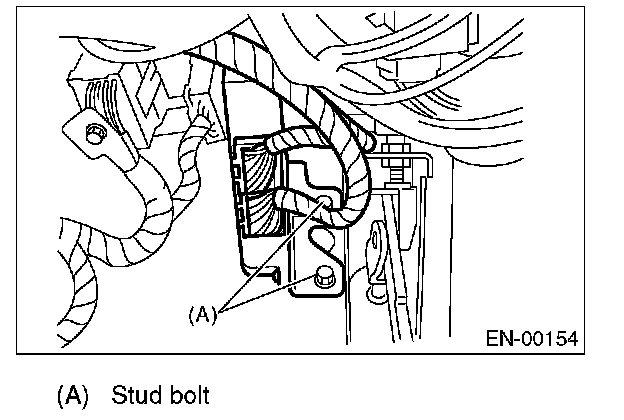 (A)

EN-00154

(A) Stud bolt