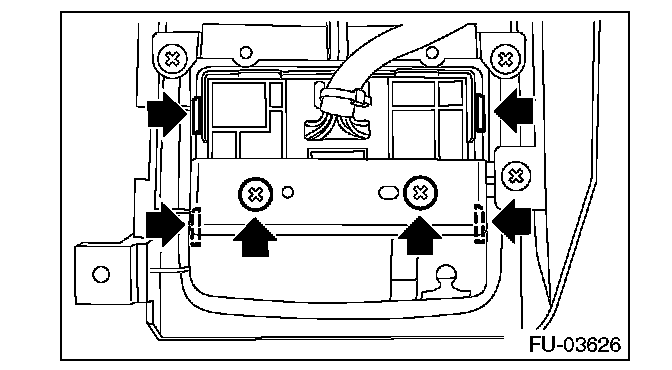 FU-03626