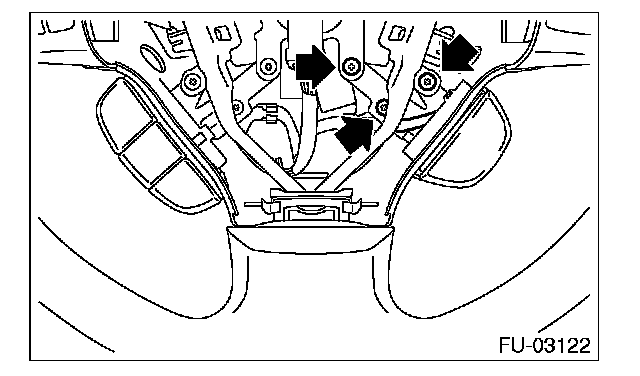 FU-03122