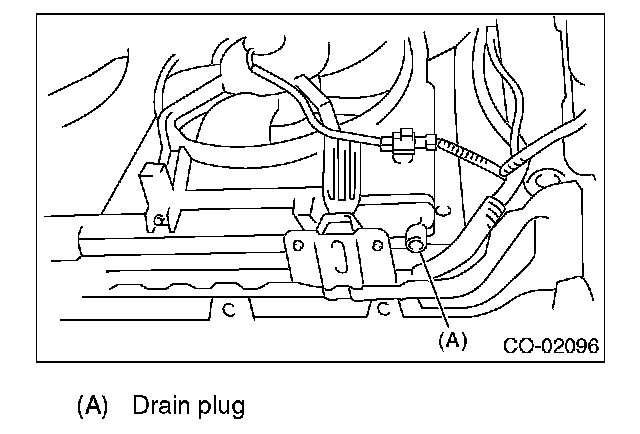 (A)

CO-02096

(A) Drain plug