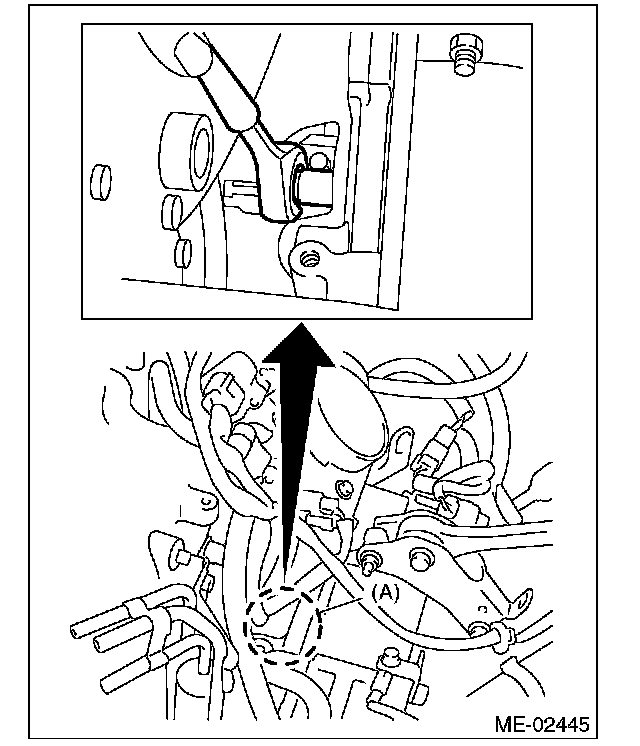 (A)

ME-02445