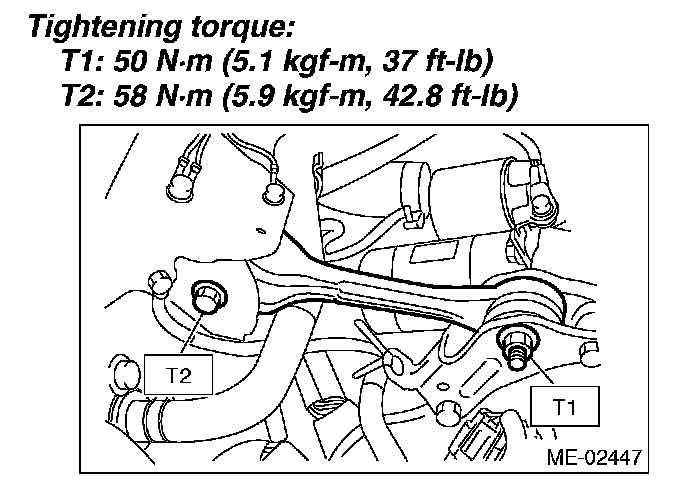 Tightening torque:
T1: 50 N·m (5.1 kgf-m, 37 ft-lb)
T2: 58 N·m (5.9 kgf-m, 42.8 ft-lb)

T2

T1

ME-02447