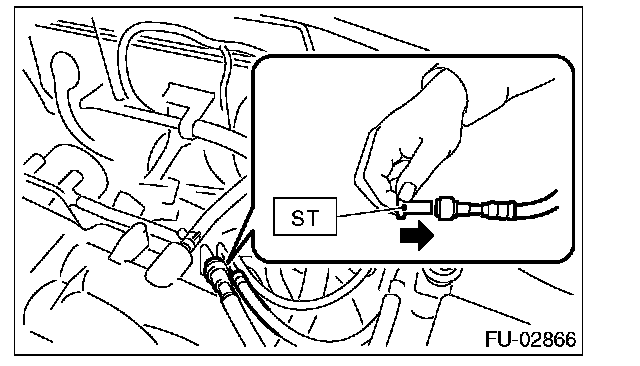 ST

FU-02866