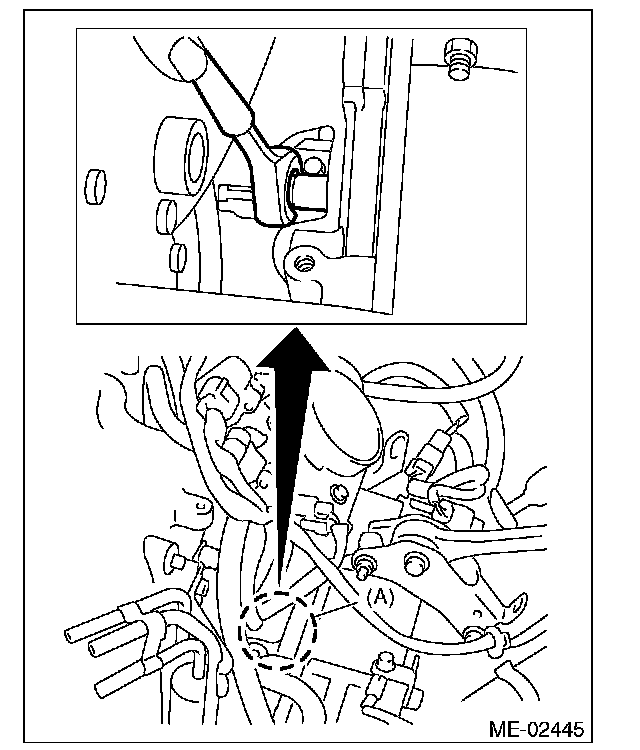 (A)

ME-02445