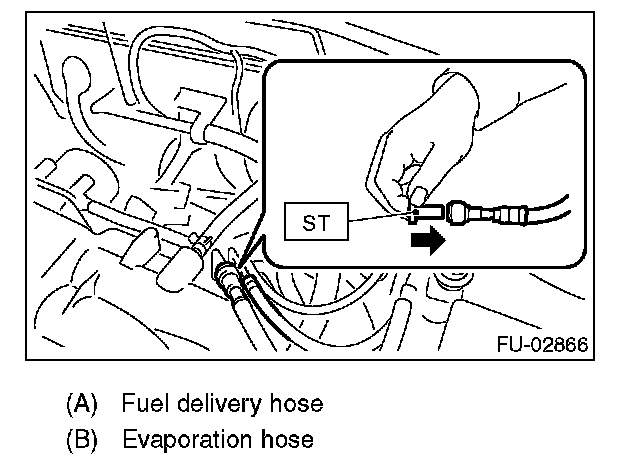 ST

FU-02866

(A) Fuel delivery hose

(B) Evaporation hose