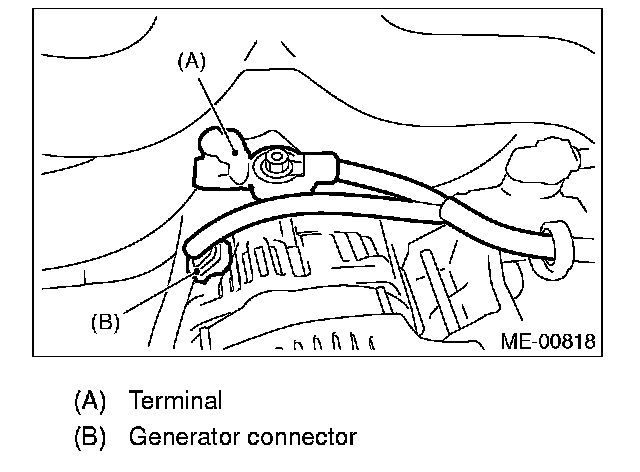 (A)

(B)

ME-00818

(A) Terminal

(B) Generator connector