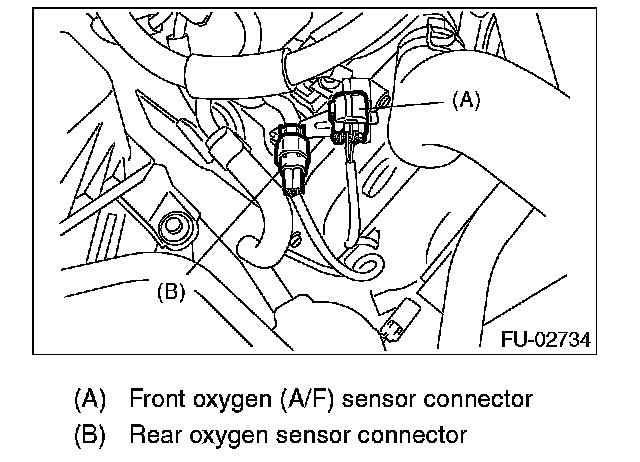 (A)

(B)

FU-02734

(A) Front oxygen (A/F) sensor connector
(B) Rear oxygen sensor connector