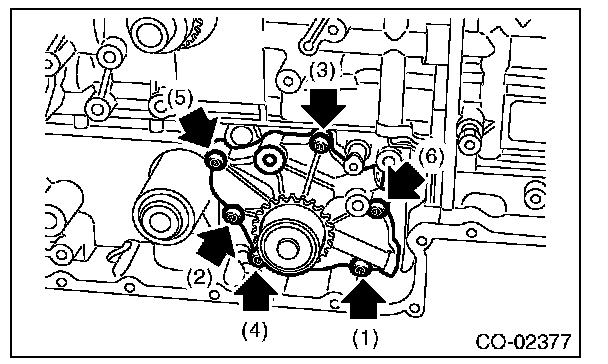 (3)
(5)
(6)
(2)
(4)
(1)
CO-02377