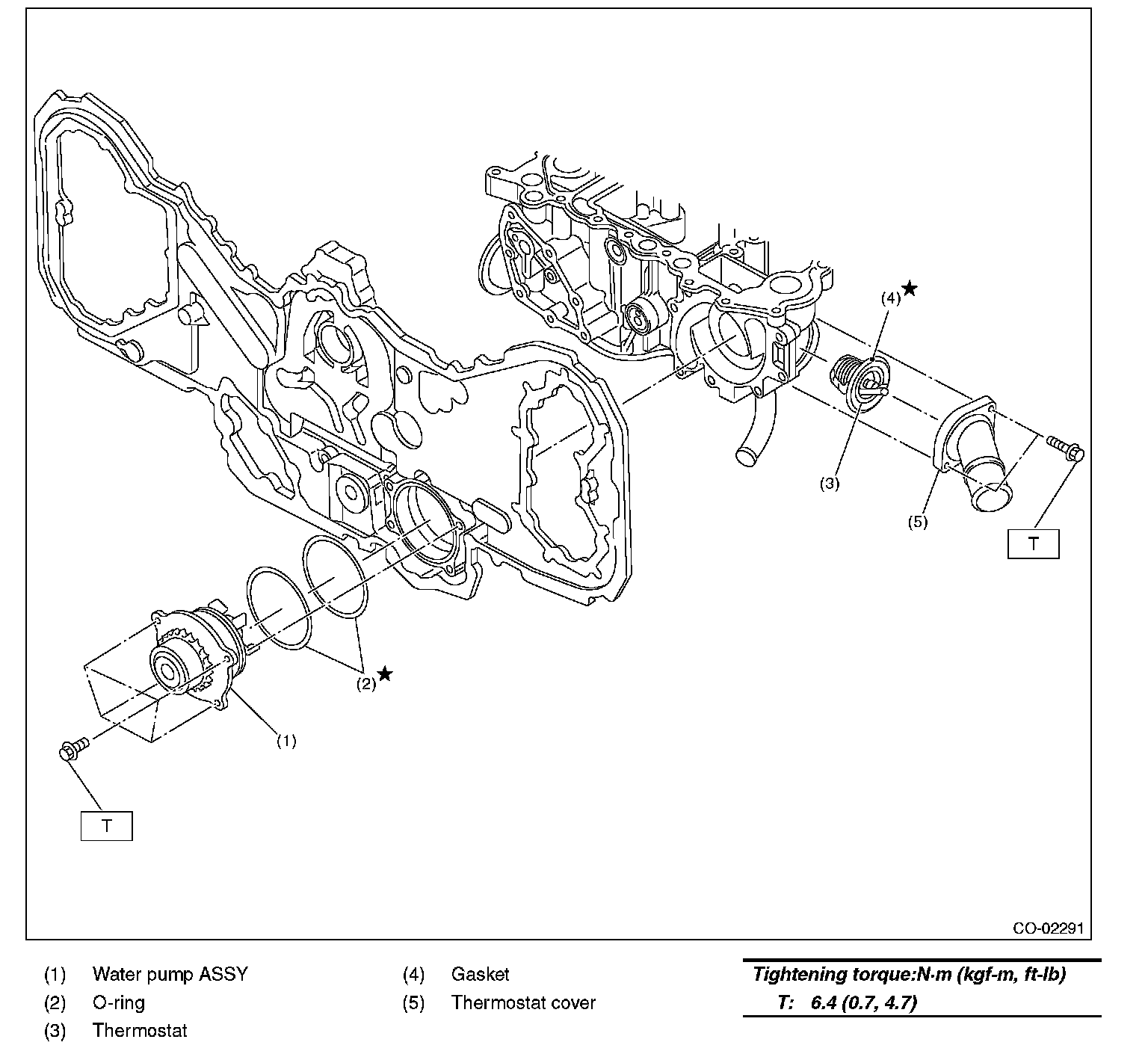 (4)★

(3)

(5)

T

(2)★

(1)

T

CO-02291

(1) Water pump ASSY
(2) O-ring
(3) Thermostat

(4) Gasket
(5) Thermostat cover

Tightening torque:N·m (kgf-m, ft-lb)
T: 6.4 (0.7, 4.7)