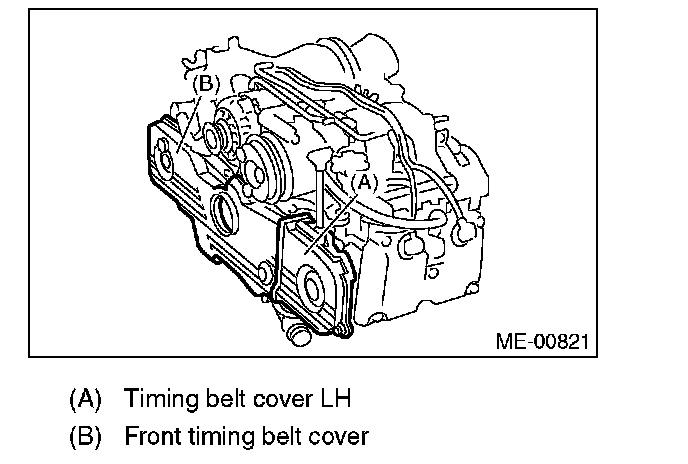 (B)

(A)

ME-00821

(A) Timing belt cover LH
(B) Front timing belt cover